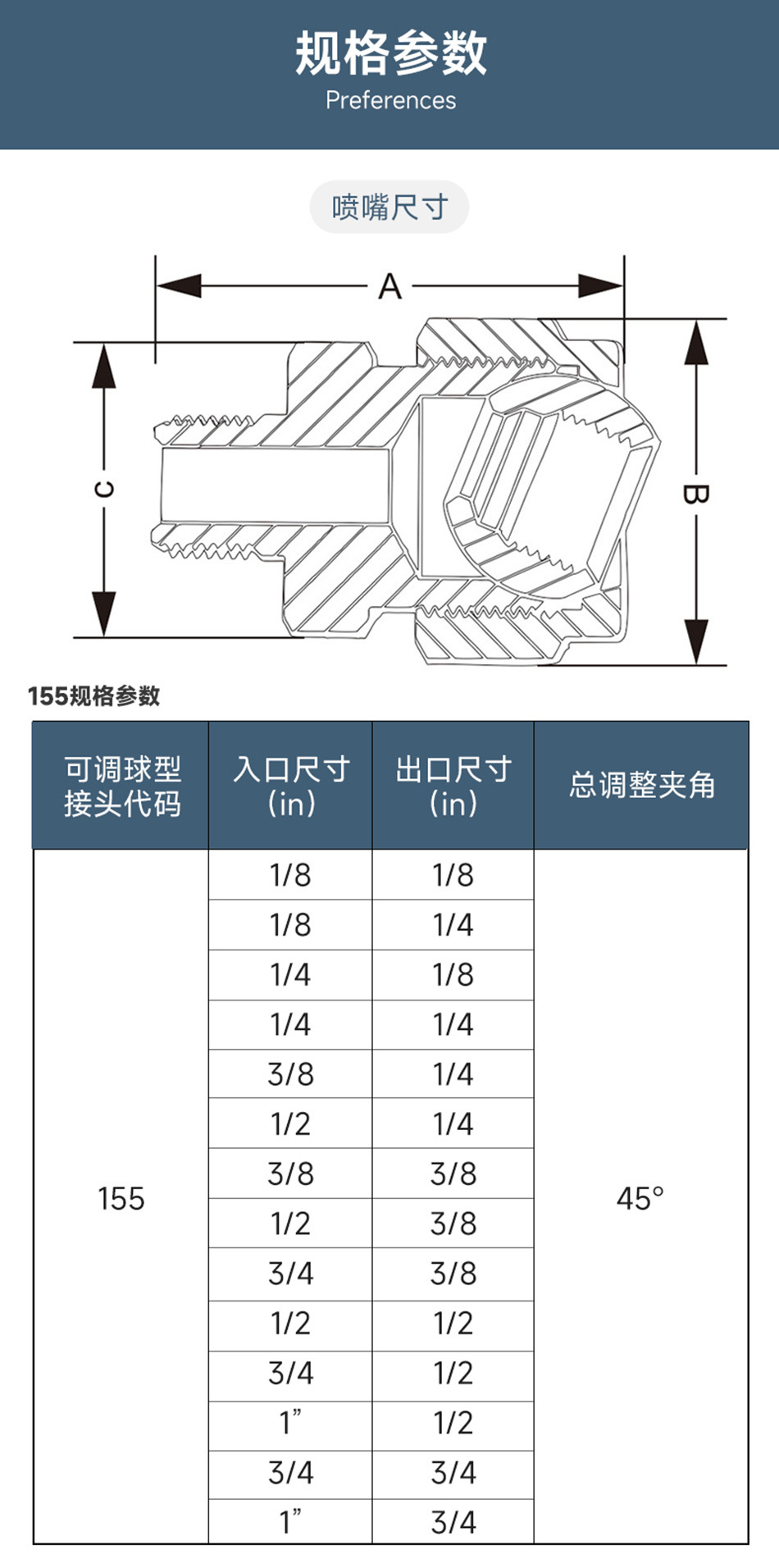 规格参数
Preferences

喷嘴尺寸

A
C
B

155规格参数

| 可调球型接头代码 | 入口尺寸（in） | 出口尺寸（in） | 总调整夹角 |
|---|---|---|---|
| 155 | 1/8 | 1/8 | 45° |
| | 1/8 | 1/4 | |
| | 1/4 | 1/8 | |
| | 1/4 | 1/4 | |
| | 3/8 | 1/4 | |
| | 1/2 | 1/4 | |
| | 3/8 | 3/8 | |
| | 1/2 | 3/8 | |
| | 3/4 | 3/8 | |
| | 1/2 | 1/2 | |
| | 3/4 | 1/2 | |
| | 1” | 1/2 | |
| | 3/4 | 3/4 | |
| | 1” | 3/4 | |